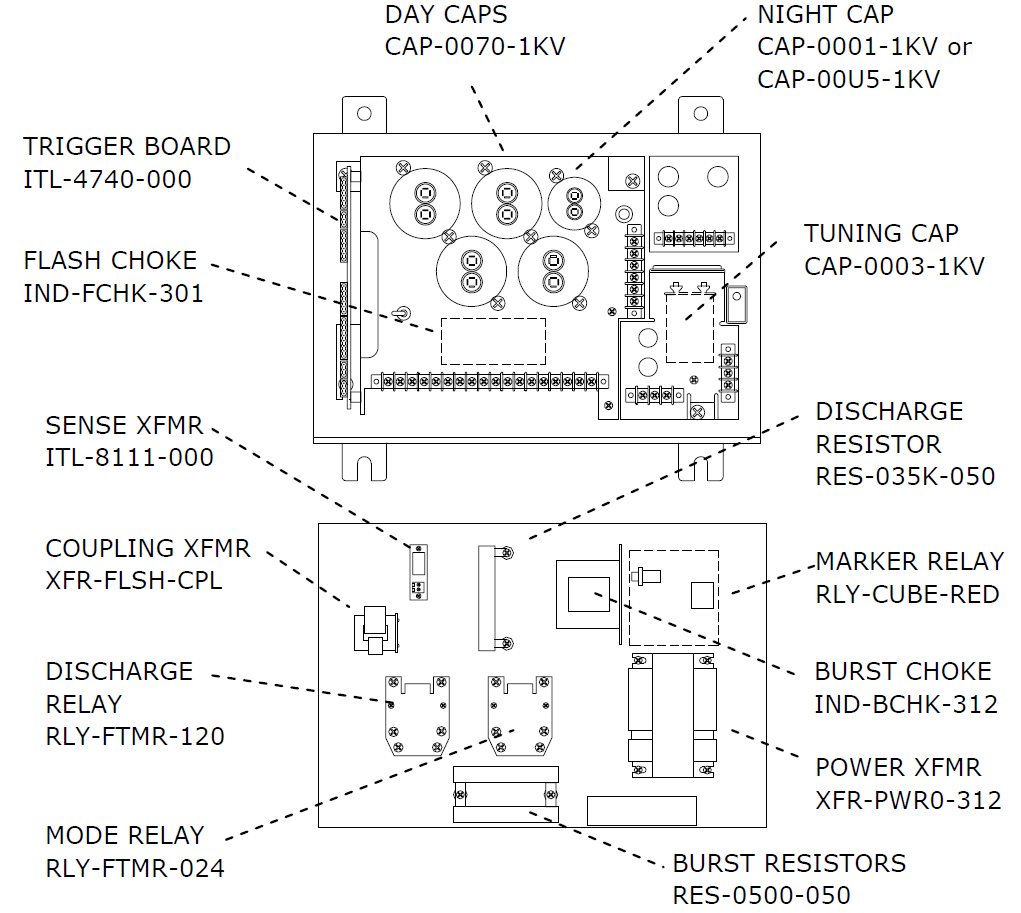 DAY CAPS
CAP-0070-1KV

NIGHT CAP
CAP-0001-1KV or
CAP-00U5-1KV

TRIGGER BOARD
ITL-4740-000

FLASH CHOKE
IND-FCHK-301

TUNING CAP
CAP-0003-1KV

SENSE XFMR
ITL-8111-000

DISCHARGE
RESISTOR
RES-035K-050

COUPLING XFMR
XFR-FLSH-CPL

MARKER RELAY
RLY-CUBE-RED

DISCHARGE
RELAY
RLY-FTMR-120

BURST CHOKE
IND-BCHK-312

POWER XFMR
XFR-PWR0-312

MODE RELAY
RLY-FTMR-024

BURST RESISTORS
RES-0500-050