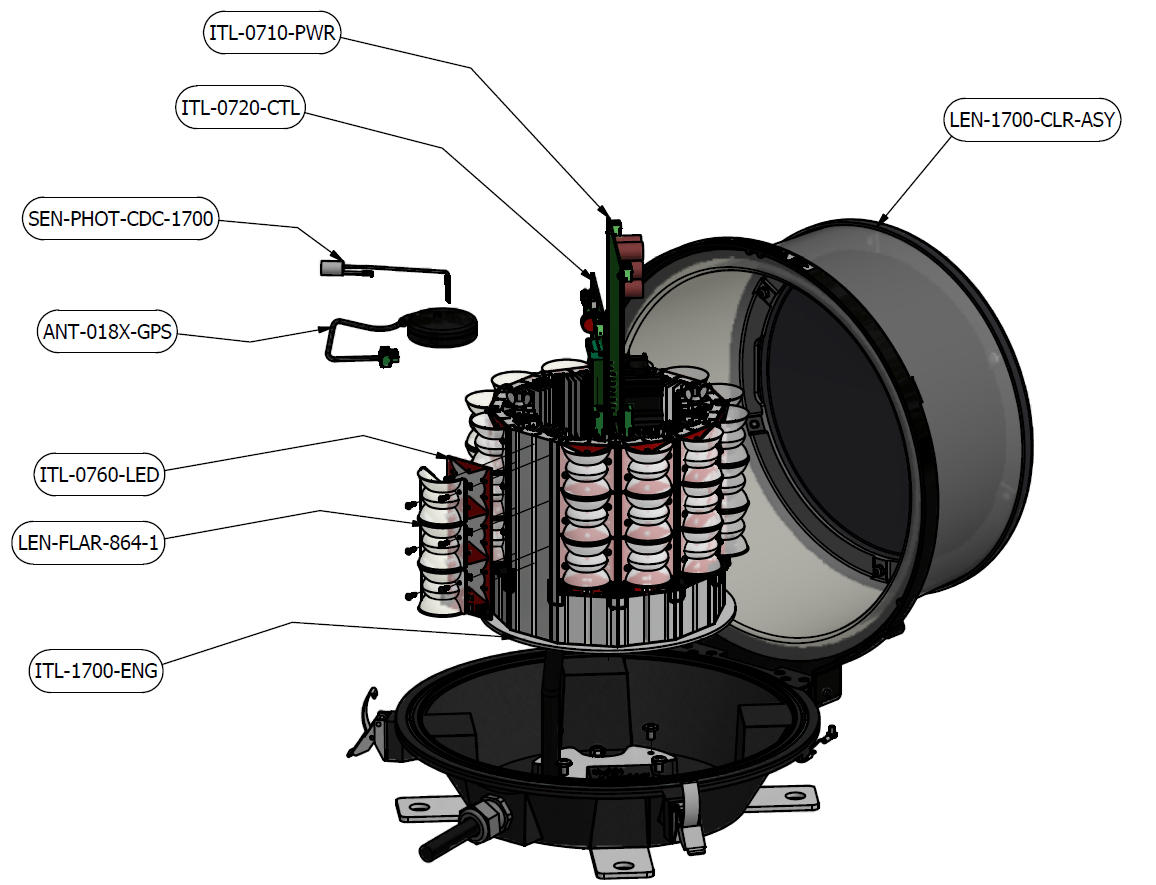 ITL-0710-PWR

ITL-0720-CTL

LEN-1700-CLR-ASY

SEN-PHOT-CDC-1700

ANT-018X-GPS

ITL-0760-LED

LEN-FLAR-864-1

ITL-1700-ENG